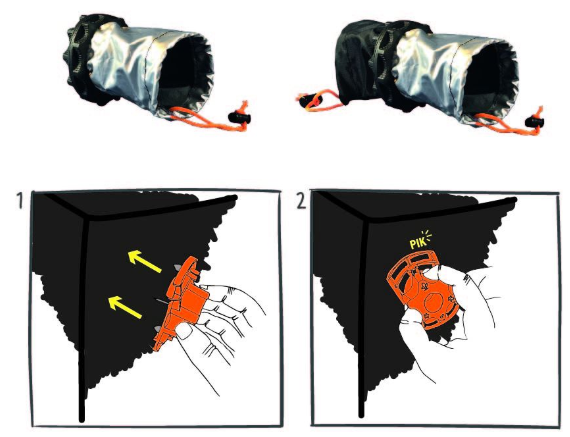 1

2

PIK