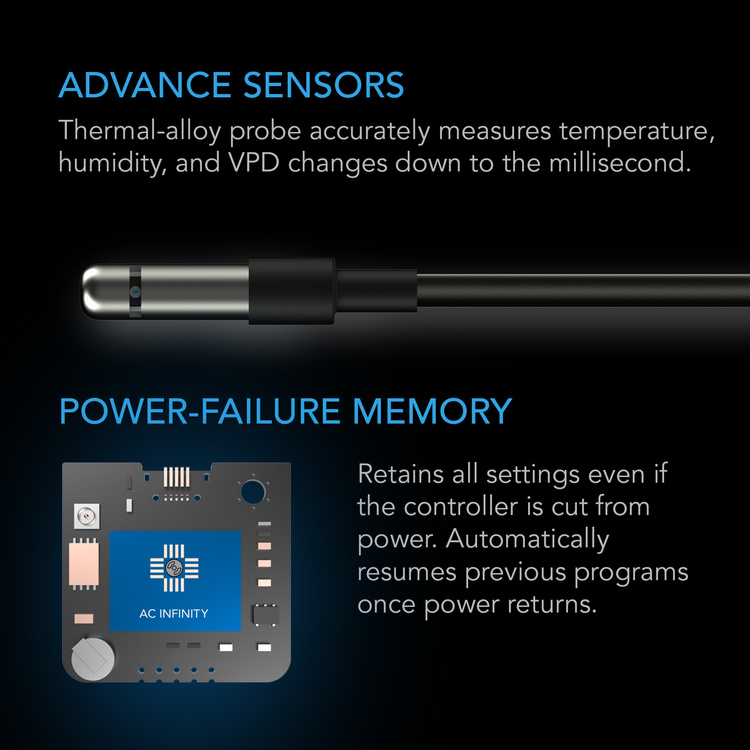 ADVANCE SENSORS

Thermal-alloy probe accurately measures temperature, humidity, and VPD changes down to the millisecond.

POWER-FAILURE MEMORY

AC INFINITY

Retains all settings even if the controller is cut from power. Automatically resumes previous programs once power returns.